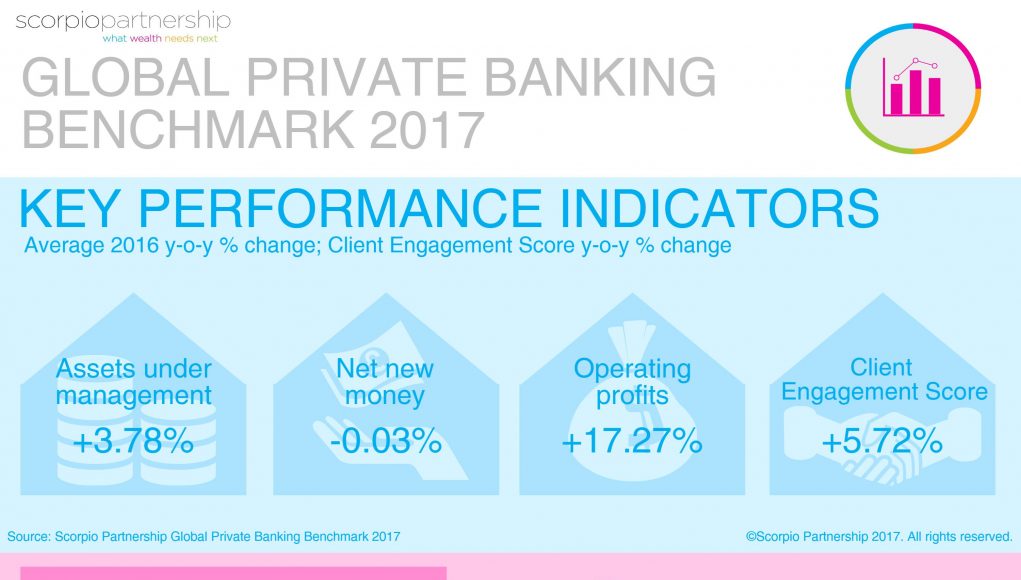 scorpiopartnership
what wealth needs next

GLOBAL PRIVATE BANKING BENCHMARK 2017

KEY PERFORMANCE INDICATORS
Average 2016 y-o-y % change; Client Engagement Score y-o-y % change

Assets under management
+3.78%

Net new money
-0.03%

Operating profits
+17.27%

Client Engagement Score
+5.72%

Source: Scorpio Partnership Global Private Banking Benchmark 2017

©Scorpio Partnership 2017. All rights reserved.