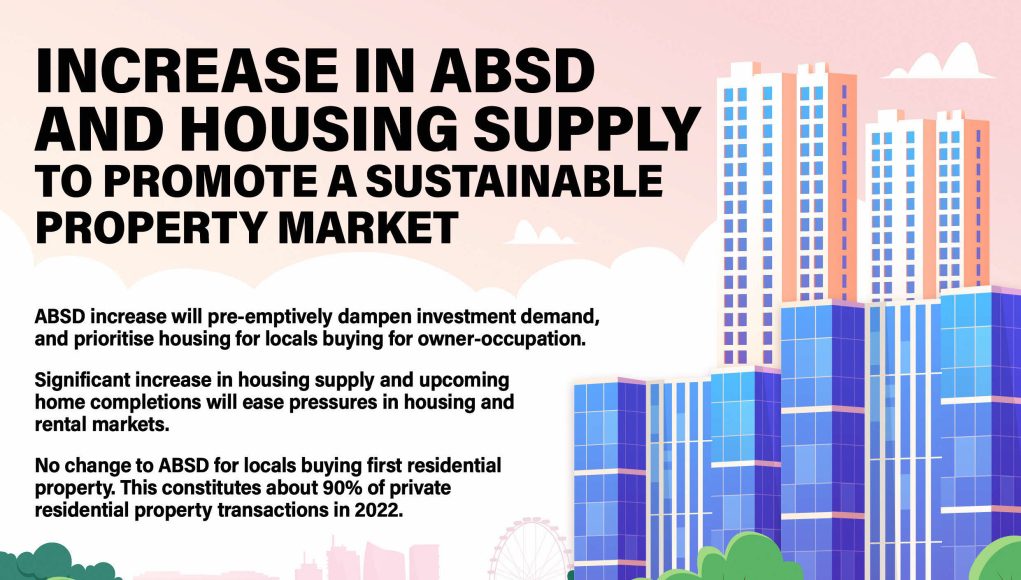 INCREASE IN ABSD AND HOUSING SUPPLY TO PROMOTE A SUSTAINABLE PROPERTY MARKET

ABSD increase will pre-emptively dampen investment demand, and prioritise housing for locals buying for owner-occupation.

Significant increase in housing supply and upcoming home completions will ease pressures in housing and rental markets.

No change to ABSD for locals buying first residential property. This constitutes about 90% of private residential property transactions in 2022.