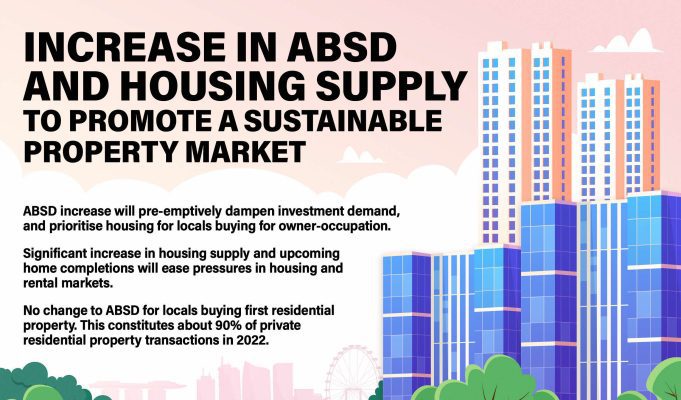 INCREASE IN ABSD AND HOUSING SUPPLY TO PROMOTE A SUSTAINABLE PROPERTY MARKET

ABSD increase will pre-emptively dampen investment demand, and prioritise housing for locals buying for owner-occupation.

Significant increase in housing supply and upcoming home completions will ease pressures in housing and rental markets.

No change to ABSD for locals buying first residential property. This constitutes about 90% of private residential property transactions in 2022.